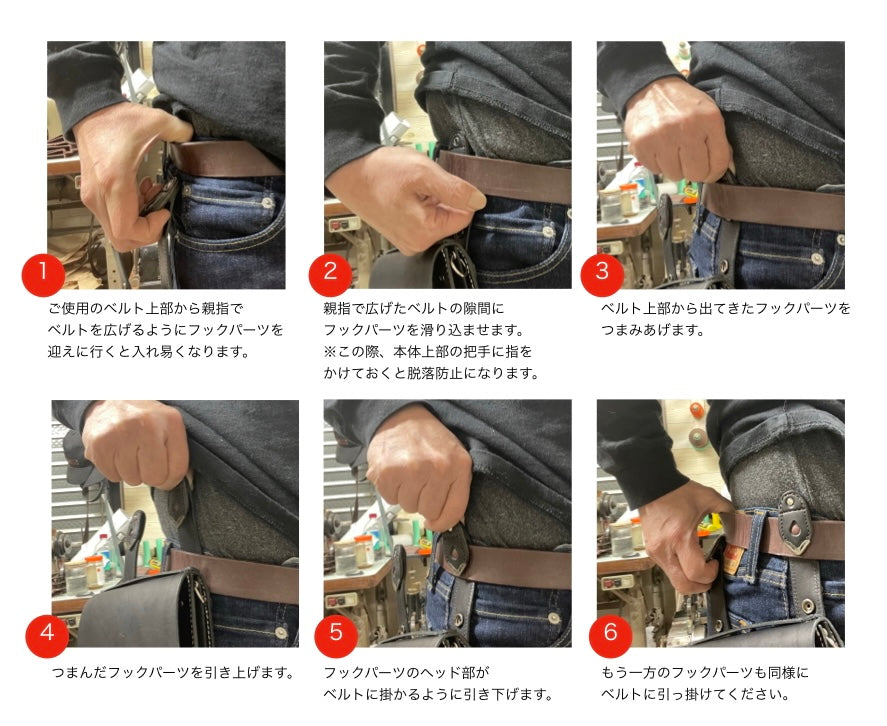 1
ご使用のベルト上部から親指でベルトを広げるようにフックパーツを迎えに行くと入れ易くなります。

2
親指で広げたベルトの隙間にフックパーツを滑り込ませます。
※この際、本体上部の把手に指をかけておくと脱落防止になります。

3
ベルト上部から出てきたフックパーツをつまみあげます。

4
つまんだフックパーツを引き上げます。

5
フックパーツのヘッド部がベルトに掛かるように引き下げます。

6
もう一方のフックパーツも同様にベルトに引っ掛けてください。